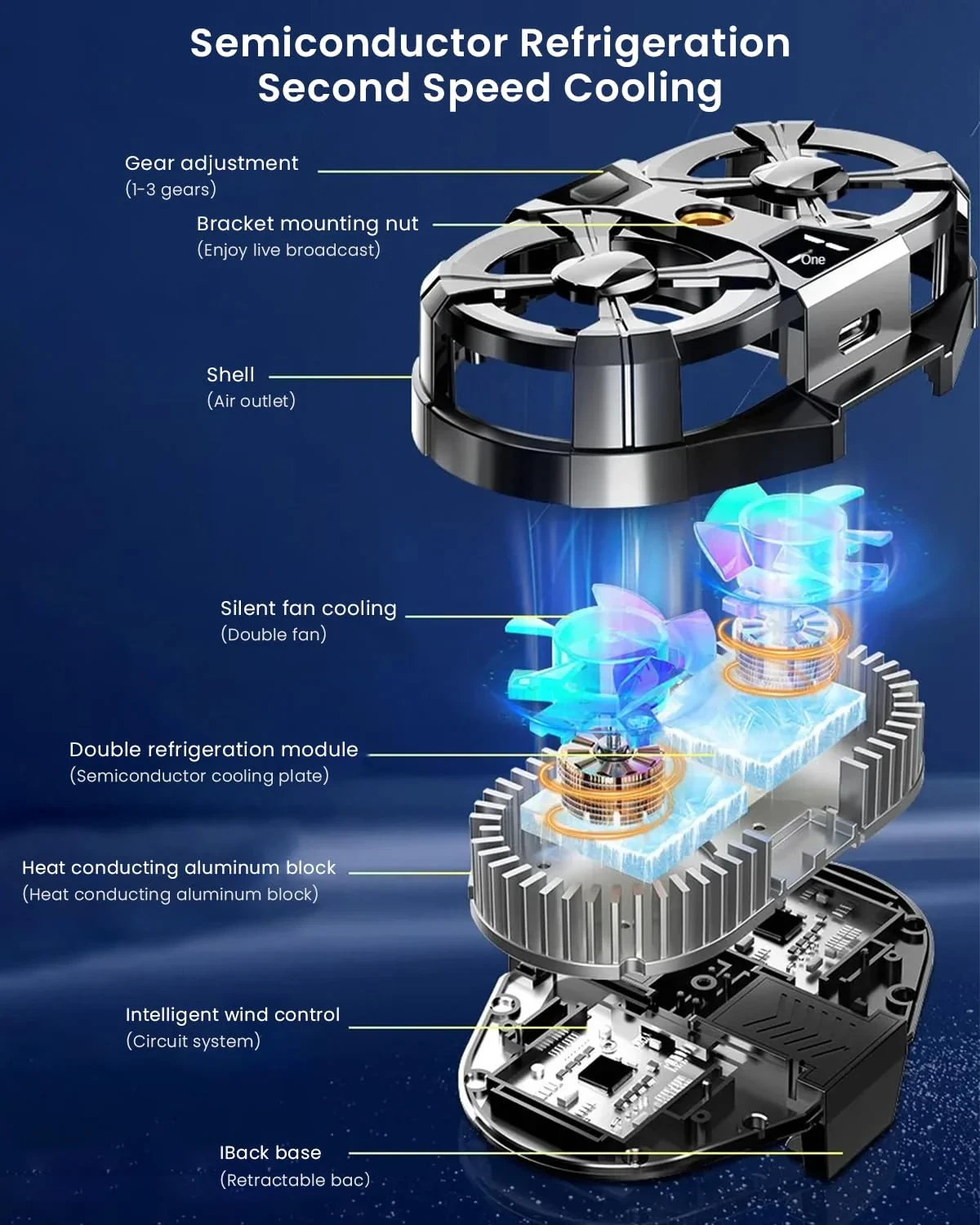 Semiconductor Refrigeration
Second Speed Cooling

Gear adjustment
(1-3 gears)

Bracket mounting nut
(Enjoy live broadcast)

One

Shell
(Air outlet)

Silent fan cooling
(Double fan)

Double refrigeration module
(Semiconductor cooling plate)

Heat conducting aluminum block
(Heat conducting aluminum block)

Intelligent wind control
(Circuit system)

IBack base
(Retractable bac)